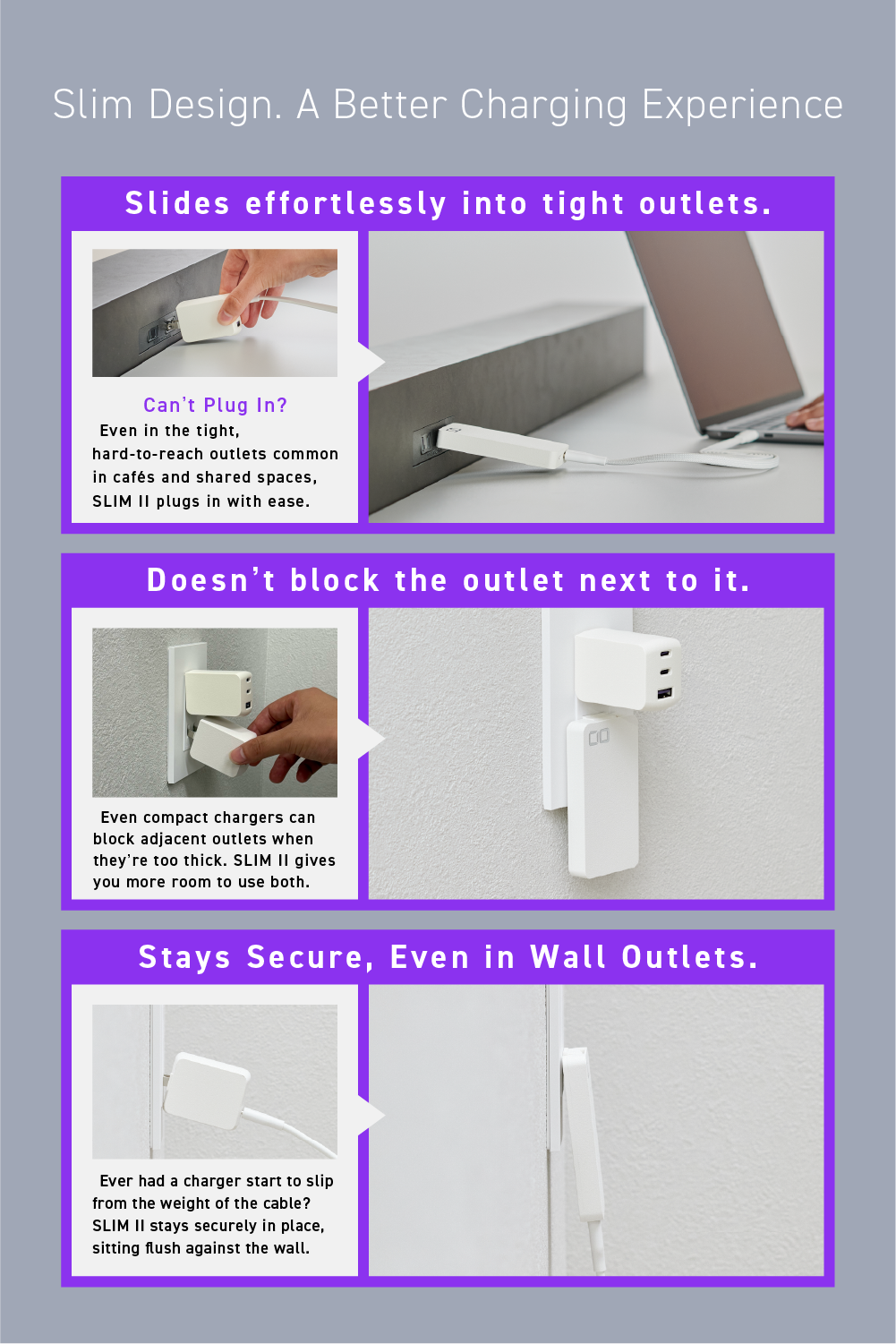 Slim Design. A Better Charging Experience

Slides effortlessly into tight outlets.

Can't Plug In?

Even in the tight, hard-to-reach outlets common in cafés and shared spaces, SLIM II plugs in with ease.

Doesn't block the outlet next to it.

Even compact chargers can block adjacent outlets when they're too thick. SLIM II gives you more room to use both.

Stays Secure, Even in Wall Outlets.

Ever had a charger start to slip from the weight of the cable? SLIM II stays securely in place, sitting flush against the wall.